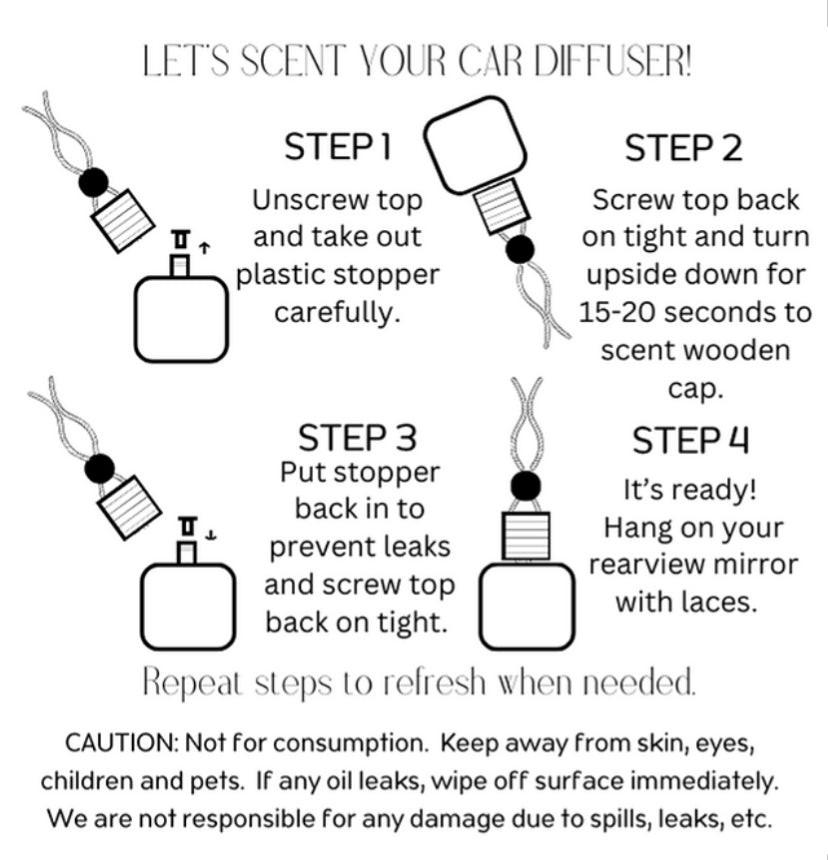 LET'S SCENT YOUR CAR DIFFUSER!

STEP 1
Unscrew top and take out plastic stopper carefully.

STEP 2
Screw top back on tight and turn upside down for 15-20 seconds to scent wooden cap.

STEP 3
Put stopper back in to prevent leaks and screw top back on tight.

STEP 4
It's ready! Hang on your rearview mirror with laces.

Repeat steps to refresh when needed.

CAUTION: Not for consumption. Keep away from skin, eyes, children and pets. If any oil leaks, wipe off surface immediately. We are not responsible for any damage due to spills, leaks, etc.